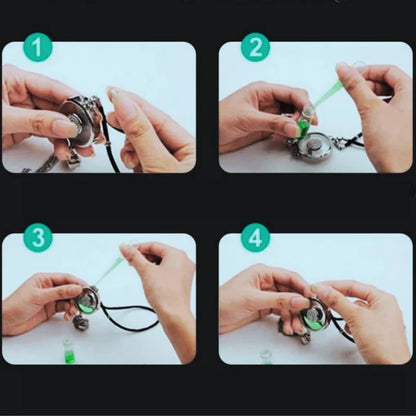 1
2
3
4